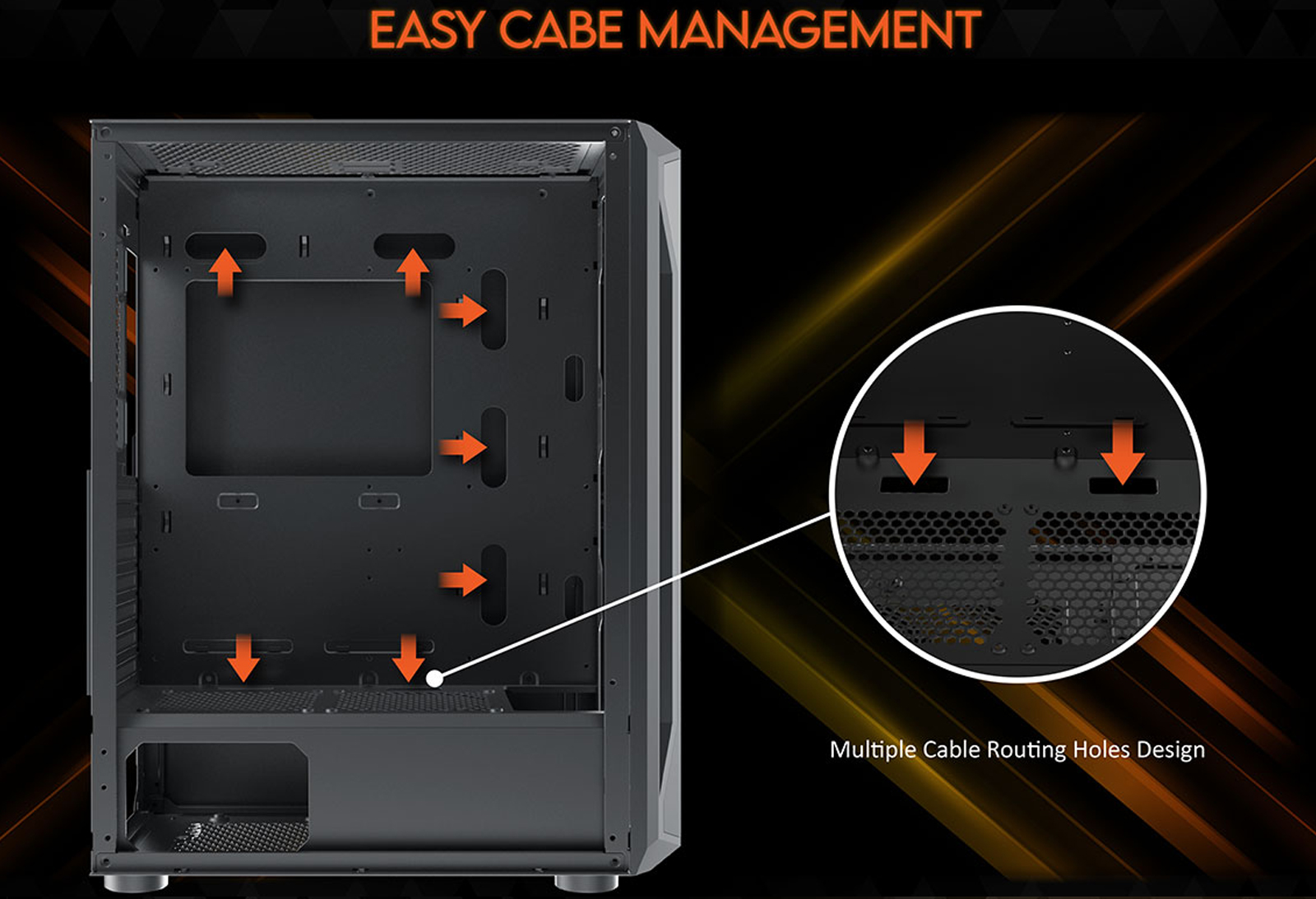 EASY CABE MANAGEMENT

Multiple Cable Routing Holes Design