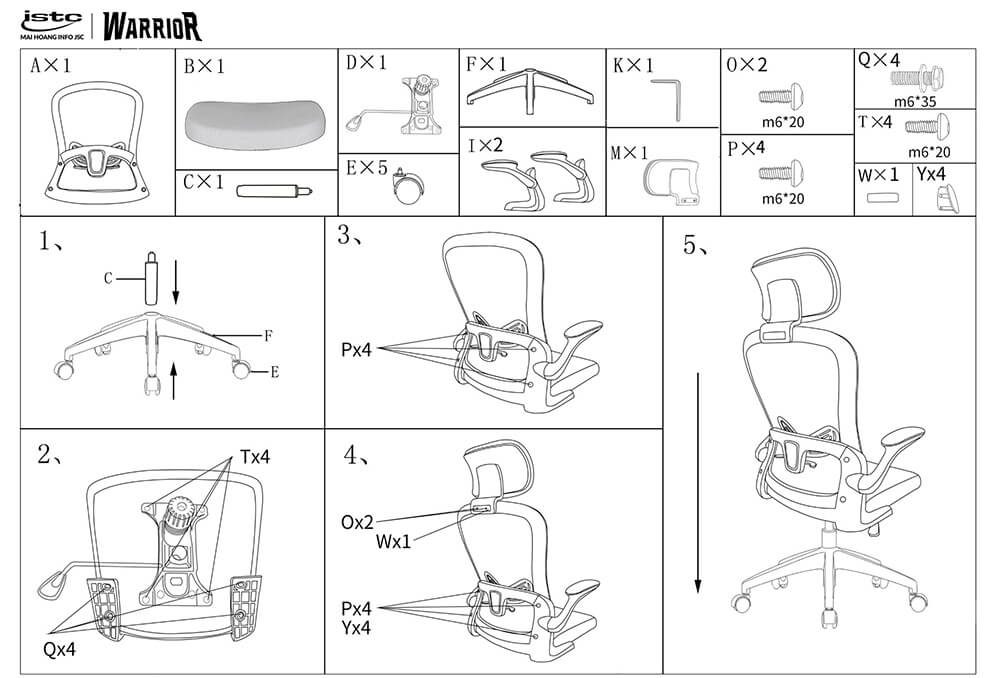 istc
MAI HOANG INFO JSC
WARRIOR

A×1
B×1
C×1
D×1
E×5
F×1
I×2
K×1
M×1
O×2
m6*20
P×4
m6*20
Q×4
m6*35
T×4
m6*20
W×1
Yx4

1、
C
F
E

2、
Tx4
Qx4

3、
Px4

4、
Ox2
Wx1
Px4
Yx4

5、